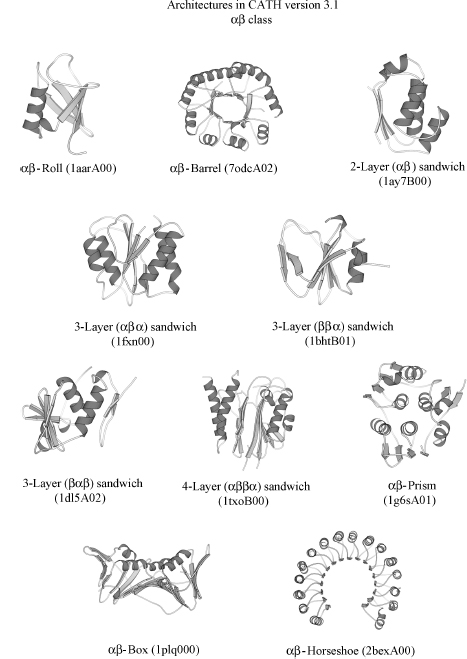 Architectures in CATH version 3.1
αβ class

αβ-Roll (1aarA00)

αβ-Barrel (7odcA02)

2-Layer (αβ) sandwich (1ay7B00)

3-Layer (αβα) sandwich (1fxn00)

3-Layer (ββα) sandwich (1bhtB01)

3-Layer (βαβ) sandwich (1dl5A02)

4-Layer (αββα) sandwich (1txoB00)

αβ-Prism (1g6sA01)

αβ-Box (1plq000)

αβ-Horseshoe (2bexA00)