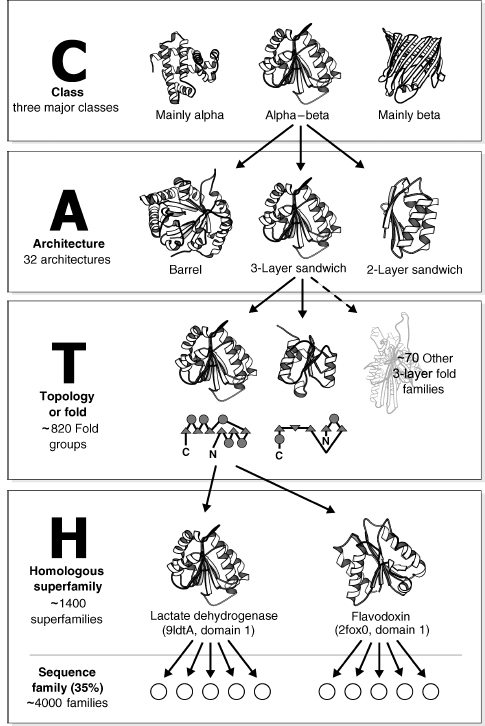 C
Class
three major classes

Mainly alpha

Alpha–beta

Mainly beta

A
Architecture
32 architectures

Barrel

3-Layer sandwich

2-Layer sandwich

T
Topology or fold
~820 Fold groups

~70 Other 3-layer fold families

C N

C N

H
Homologous superfamily
~1400 superfamilies

Lactate dehydrogenase (9ldtA, domain 1)

Flavodoxin (2fox0, domain 1)

Sequence family (35%)
~4000 families